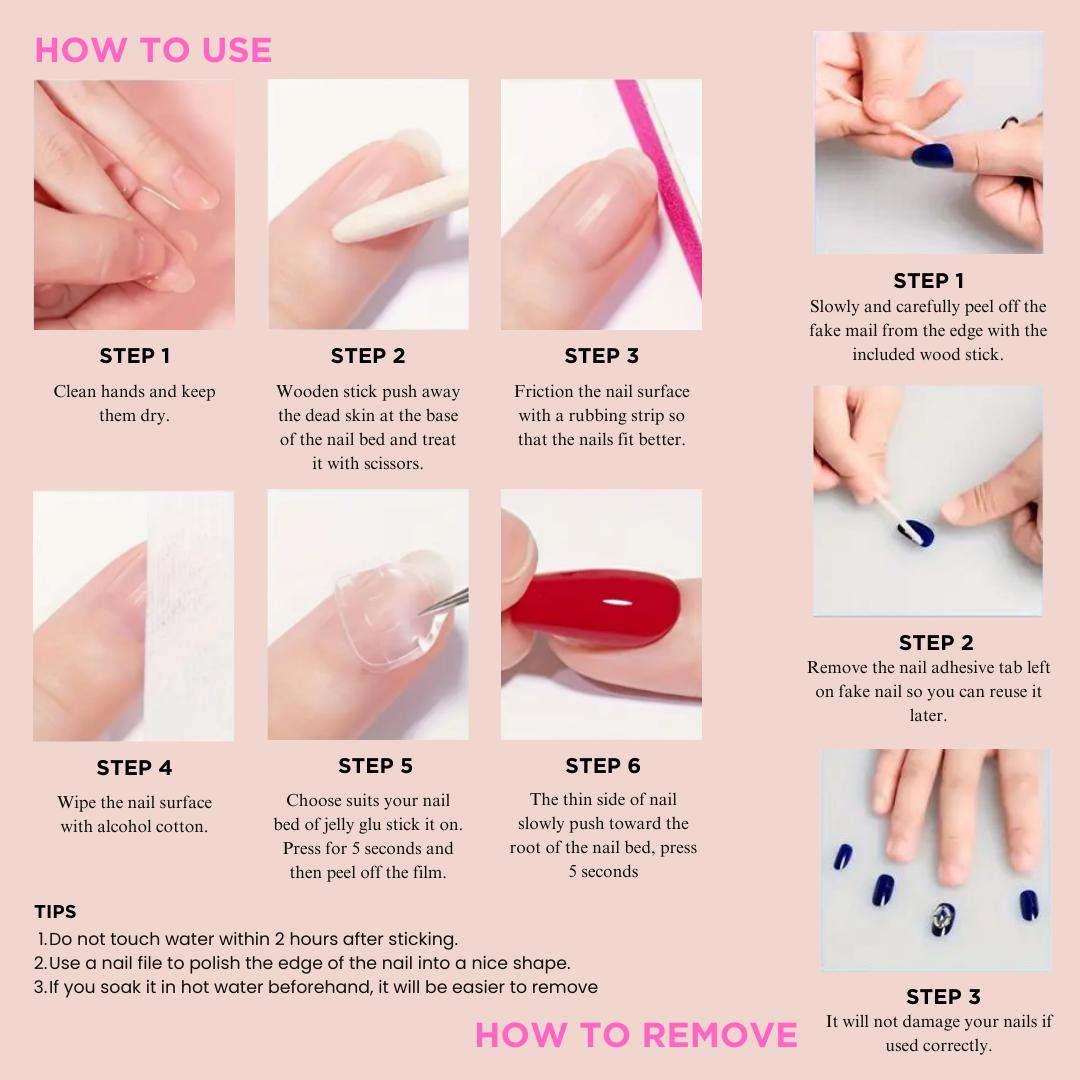 HOW TO USE

STEP 1
Clean hands and keep them dry.

STEP 2
Wooden stick push away the dead skin at the base of the nail bed and treat it with scissors.

STEP 3
Friction the nail surface with a rubbing strip so that the nails fit better.

STEP 4
Wipe the nail surface with alcohol cotton.

STEP 5
Choose suits your nail bed of jelly glu stick it on. Press for 5 seconds and then peel off the film.

STEP 6
The thin side of nail slowly push toward the root of the nail bed, press 5 seconds

TIPS
1.Do not touch water within 2 hours after sticking.
2.Use a nail file to polish the edge of the nail into a nice shape.
3.If you soak it in hot water beforehand, it will be easier to remove

HOW TO REMOVE

STEP 1
Slowly and carefully peel off the fake mail from the edge with the included wood stick.

STEP 2
Remove the nail adhesive tab left on fake nail so you can reuse it later.

STEP 3
It will not damage your nails if used correctly.